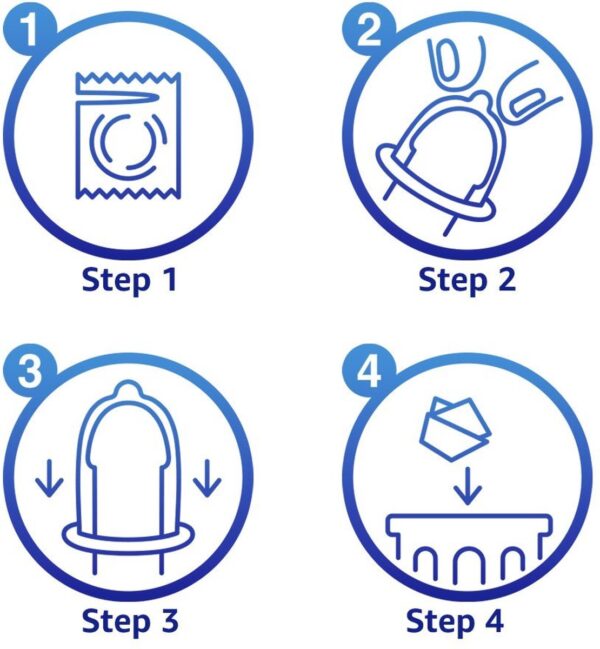 1

Step 1

2

Step 2

3

Step 3

4

Step 4