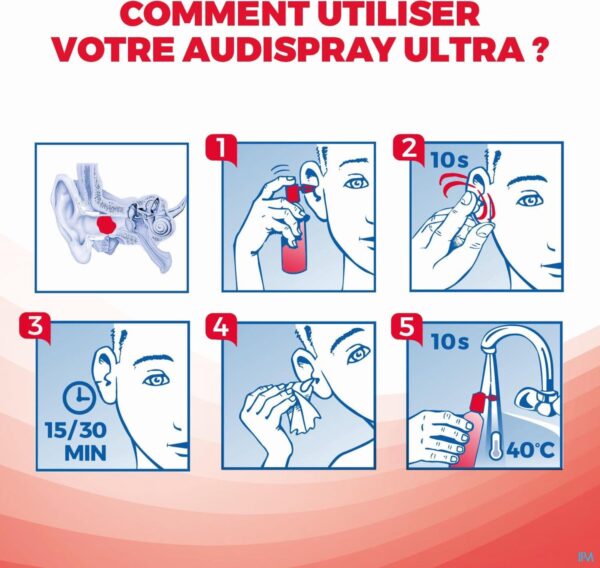 COMMENT UTILISER VOTRE AUDISPRAY ULTRA ?

1

2
10s

3
15/30 MIN

4

5
10s
40°C

IM