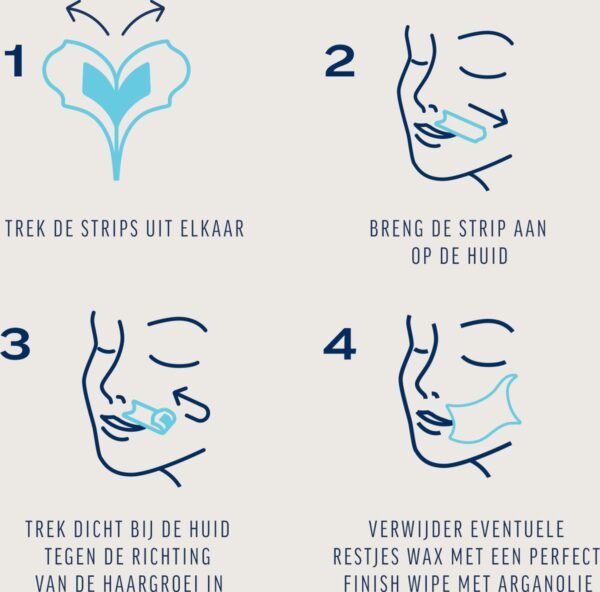 1

TREK DE STRIPS UIT ELKAAR

2

BRENG DE STRIP AAN OP DE HUID

3

TREK DICHT BIJ DE HUID TEGEN DE RICHTING VAN DE HAARGROEI IN

4

VERWIJDER EVENTUELE RESTJES WAX MET EEN PERFECT FINISH WIPE MET ARGANOLIE