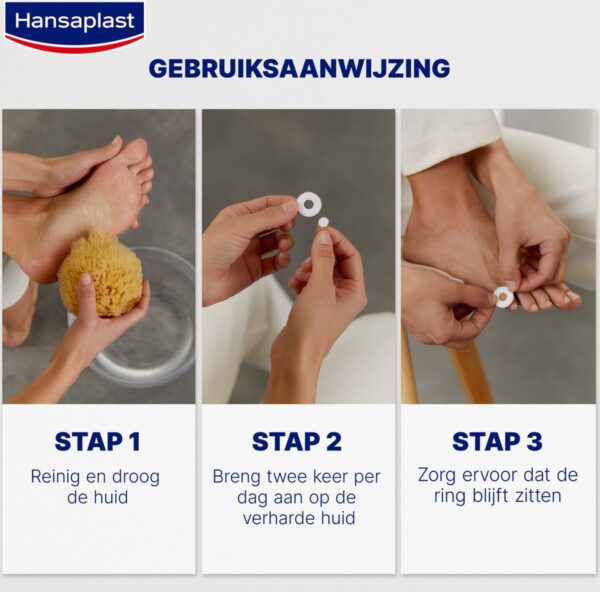 Hansaplast

GEBRUIKSAANWIJZING

STAP 1

Reinig en droog de huid

STAP 2

Breng twee keer per dag aan op de verharde huid

STAP 3

Zorg ervoor dat de ring blijft zitten