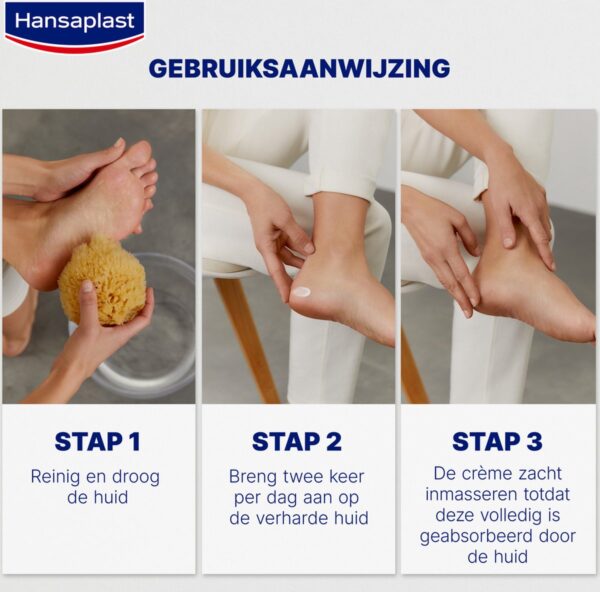 Hansaplast

GEBRUIKSAANWIJZING

STAP 1
Reinig en droog de huid

STAP 2
Breng twee keer per dag aan op de verharde huid

STAP 3
De crème zacht inmasseren totdat deze volledig is geabsorbeerd door de huid