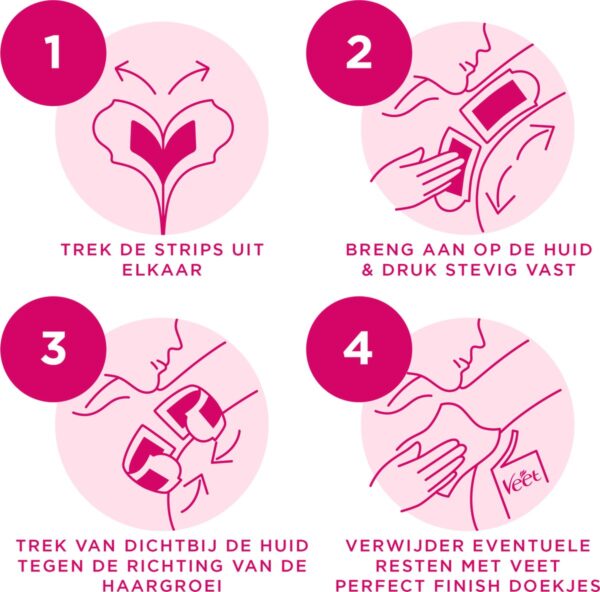 1

TREK DE STRIPS UIT ELKAAR

2

BRENG AAN OP DE HUID & DRUK STEVIG VAST

3

TREK VAN DICHTBIJ DE HUID TEGEN DE RICHTING VAN DE HAARGROEI

4

Veet

VERWIJDER EVENTUELE RESTEN MET VEET PERFECT FINISH DOEKJES