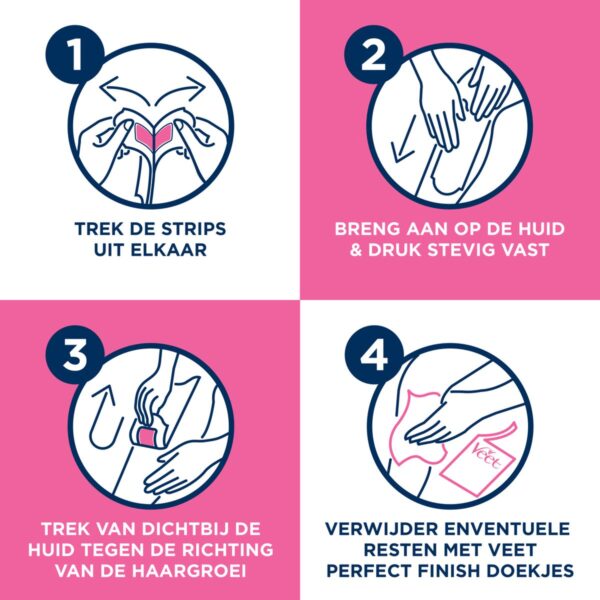 1

TREK DE STRIPS UIT ELKAAR

2

BRENG AAN OP DE HUID & DRUK STEVIG VAST

3

TREK VAN DICHTBIJ DE HUID TEGEN DE RICHTING VAN DE HAARGROEI

4

Veet

VERWIJDER ENVENTUELE RESTEN MET VEET PERFECT FINISH DOEKJES