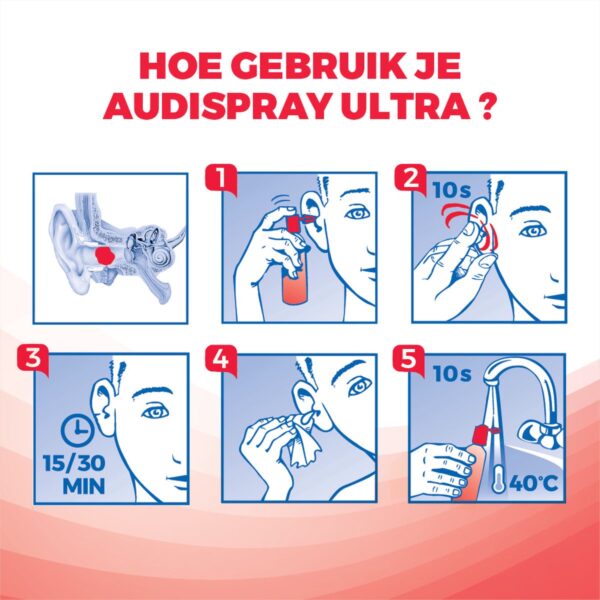 HOE GEBRUIK JE AUDISPRAY ULTRA ?

1

2
10s

3
15/30 MIN

4

5
10s
40°C